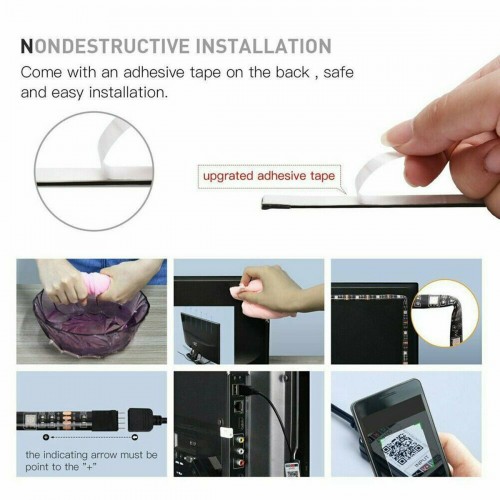 NONDESTRUCTIVE INSTALLATION

Come with an adhesive tape on the back , safe and easy installation.

upgrated adhesive tape

the indicating arrow must be point to the "+"

INPUT